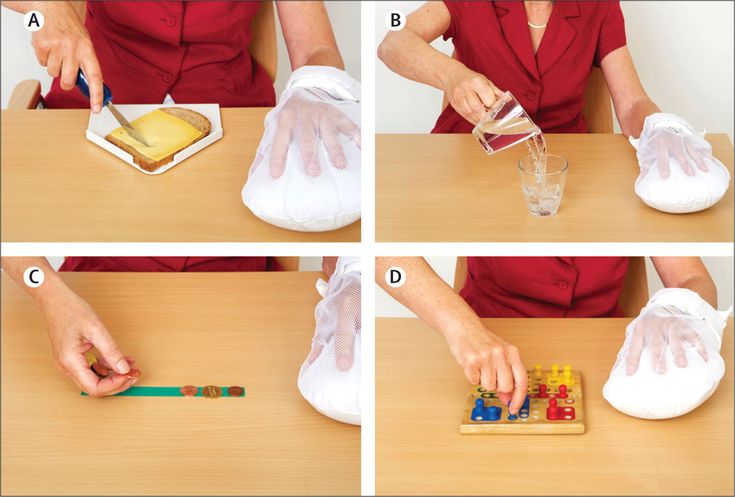 A

B

C

D